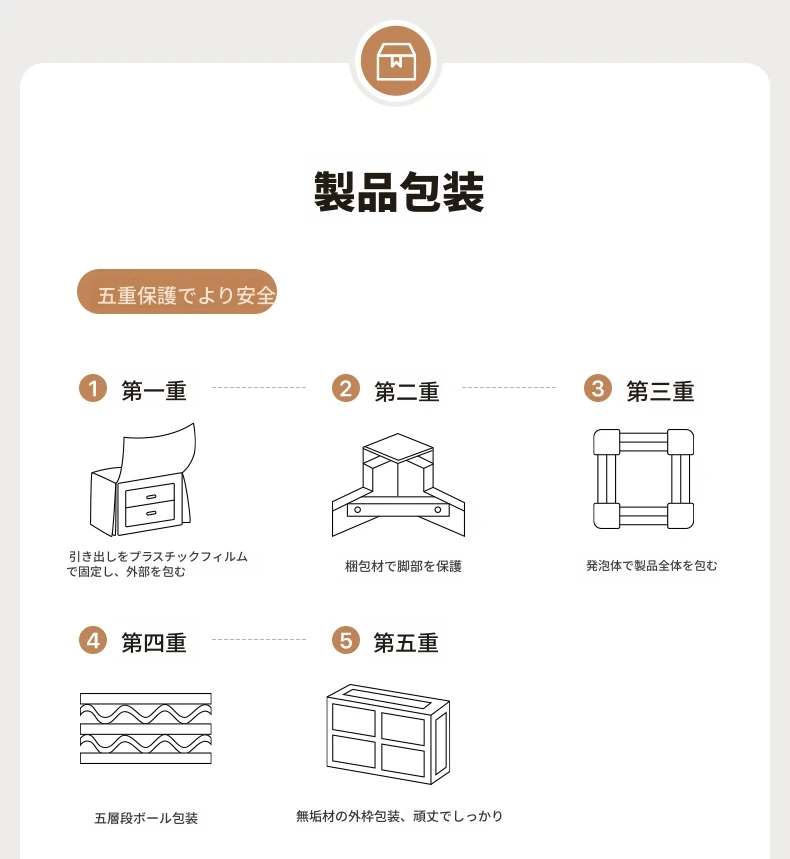 製品包装

五重保護でより安全

1 第一重

引き出しをプラスチックフィルムで固定し、外部を包む

2 第二重

梱包材で脚部を保護

3 第三重

発泡体で製品全体を包む

4 第四重

五層段ボール包装

5 第五重

無垢材の外枠包装、頑丈でしっかり