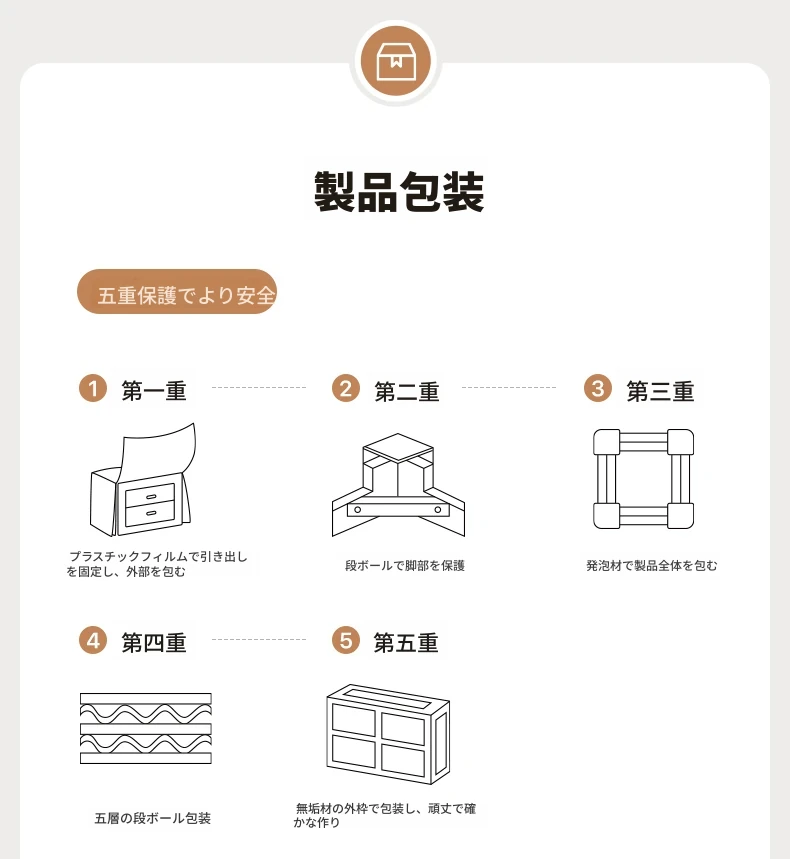 製品包装

五重保護でより安全

1 第一重

プラスチックフィルムで引き出しを固定し、外部を包む

2 第二重

段ボールで脚部を保護

3 第三重

発泡材で製品全体を包む

4 第四重

五層の段ボール包装

5 第五重

無垢材の外枠で包装し、頑丈で確かな作り