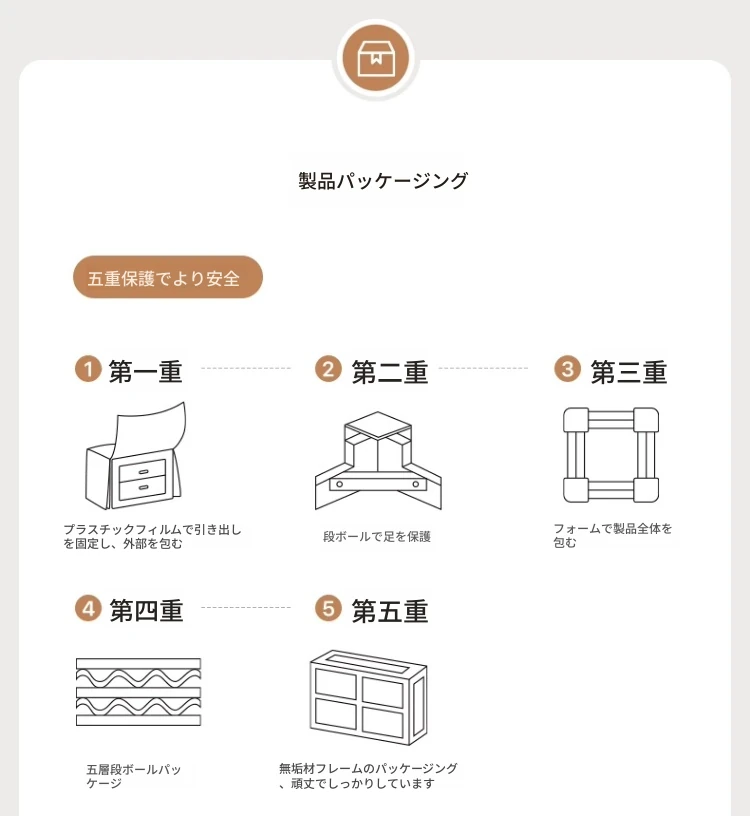 製品パッケージング

五重保護でより安全

1 第一重

プラスチックフィルムで引き出しを固定し、外部を包む

2 第二重

段ボールで足を保護

3 第三重

フォームで製品全体を包む

4 第四重

五層段ボールパッケージ

5 第五重

無垢材フレームのパッケージング、頑丈でしっかりしています