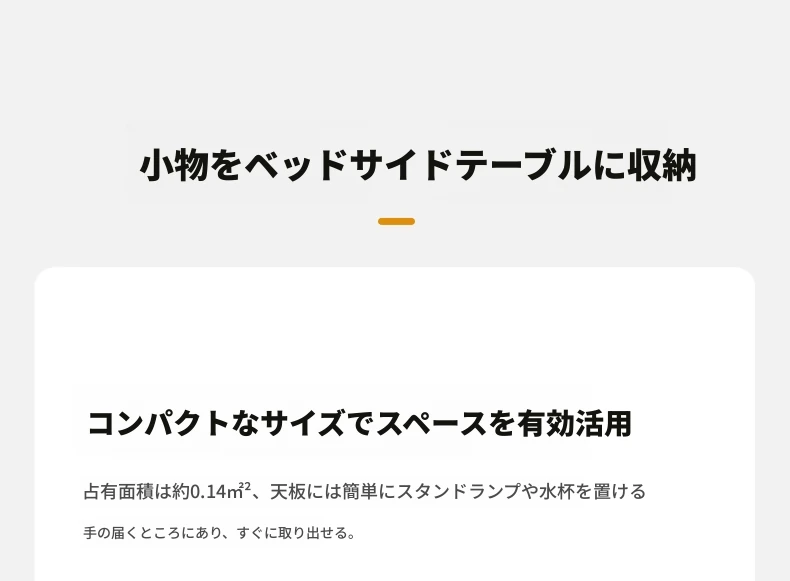 小物をベッドサイドテーブルに収納

コンパクトなサイズでスペースを有効活用

占有面積は約0.14㎡²、天板には簡単にスタンドランプや水杯を置ける

手の届くところにあり、すぐに取り出せる。