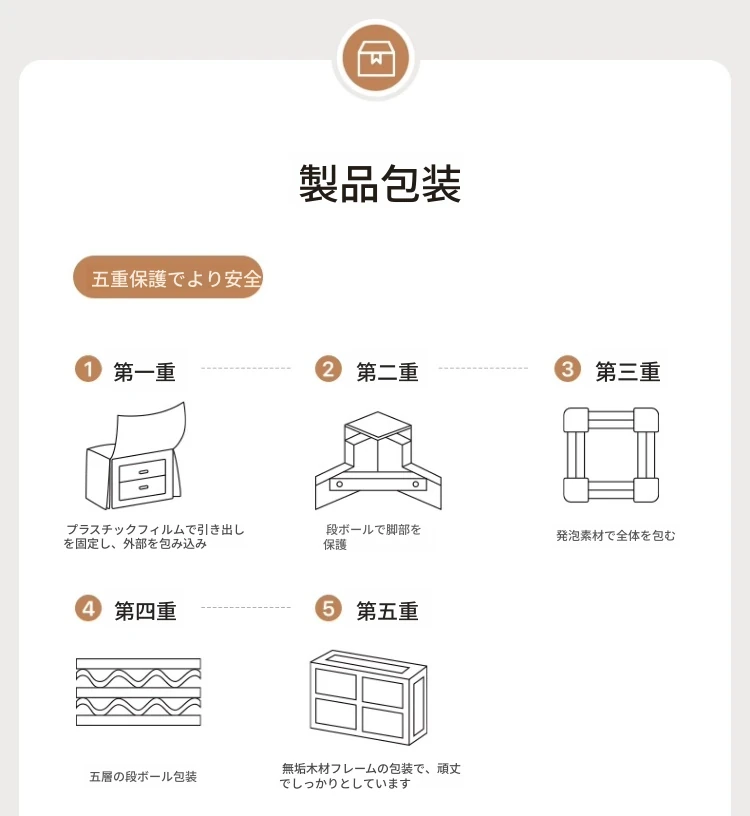 製品包装

五重保護でより安全

1 第一重

プラスチックフィルムで引き出しを固定し、外部を包み込み

2 第二重

段ボールで脚部を保護

3 第三重

発泡素材で全体を包む

4 第四重

五層の段ボール包装

5 第五重

無垢木材フレームの包装で、頑丈でしっかりとしています