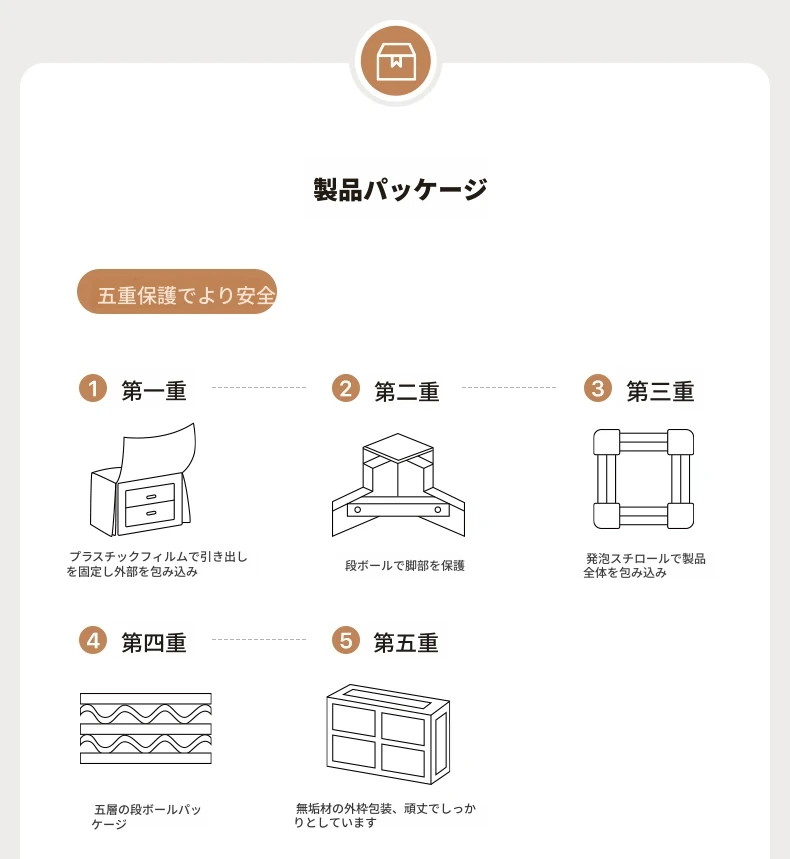 製品パッケージ

五重保護でより安全

1 第一重

プラスチックフィルムで引き出しを固定し外部を包み込み

2 第二重

段ボールで脚部を保護

3 第三重

発泡スチロールで製品全体を包み込み

4 第四重

五層の段ボールパッケージ

5 第五重

無垢材の外枠包装、頑丈でしっかりとしています