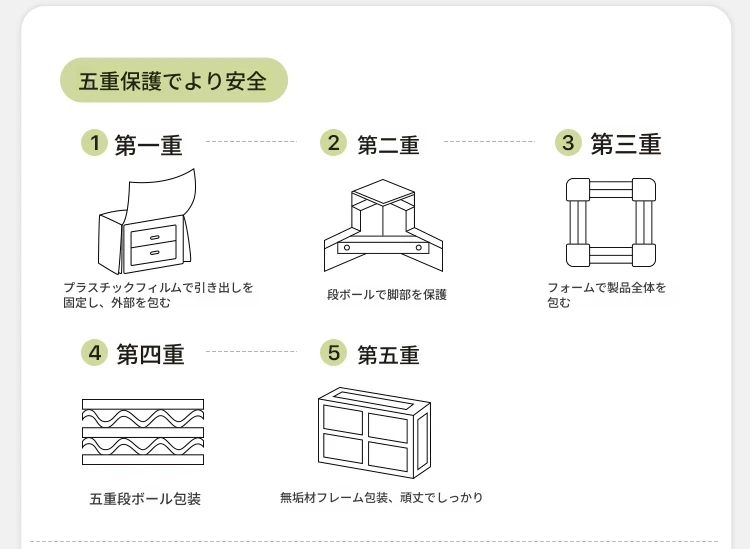 五重保護でより安全

1 第一重

プラスチックフィルムで引き出しを固定し、外部を包む

2 第二重

段ボールで脚部を保護

3 第三重

フォームで製品全体を包む

4 第四重

五重段ボール包装

5 第五重

無垢材フレーム包装、頑丈でしっかり