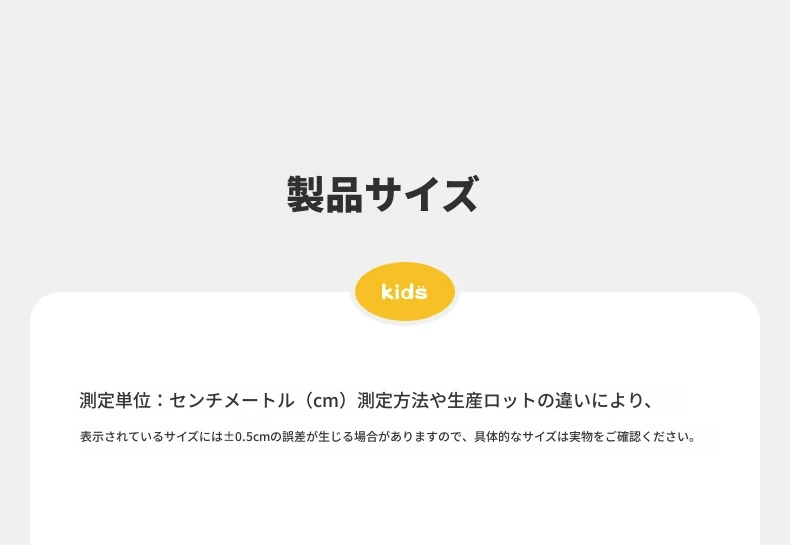 製品サイズ

kids

測定単位：センチメートル（cm）測定方法や生産ロットの違いにより、

表示されているサイズには±0.5cmの誤差が生じる場合がありますので、具体的なサイズは実物をご確認ください。