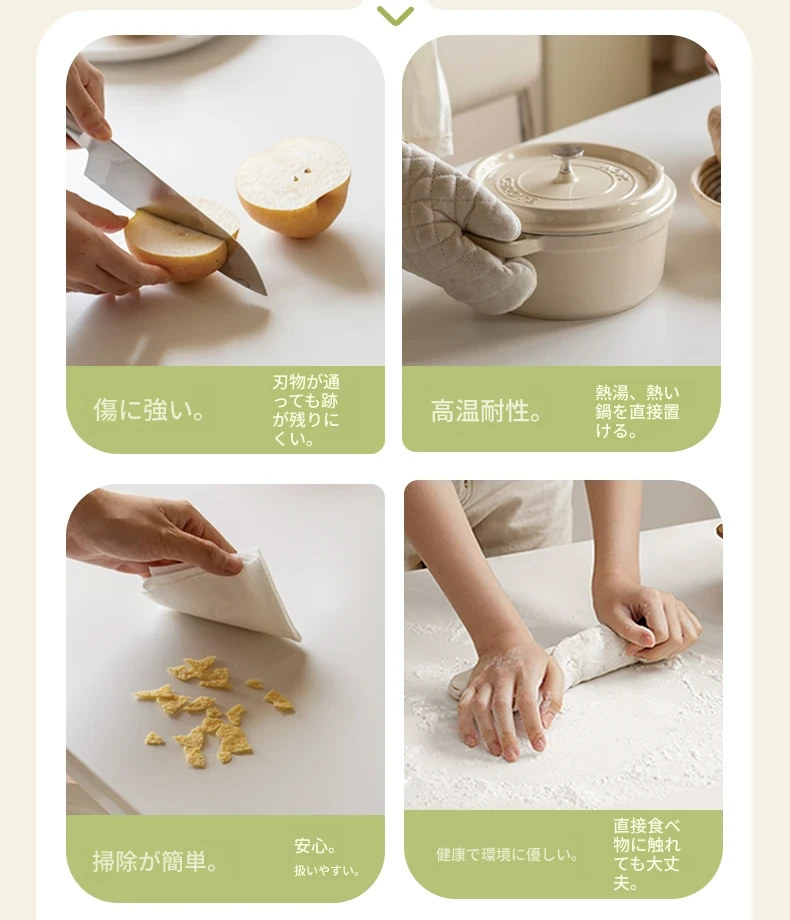 傷に強い。

刃物が通っても跡が残りにくい。

高温耐性。

熱湯、熱い鍋を直接置ける。

掃除が簡単。

安心。
扱いやすい。

健康で環境に優しい。

直接食べ物に触れても大丈夫。