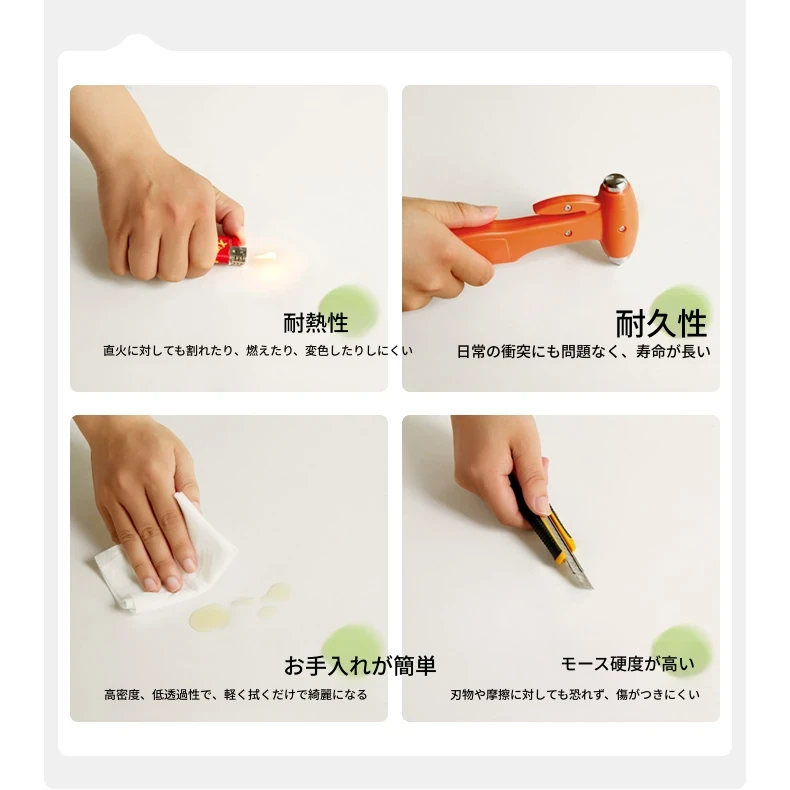 耐熱性
直火に対しても割れたり、燃えたり、変色したりしにくい

耐久性
日常の衝突にも問題なく、寿命が長い

お手入れが簡単
高密度、低透過性で、軽く拭くだけで綺麗になる

モース硬度が高い
刃物や摩擦に対しても恐れず、傷がつきにくい