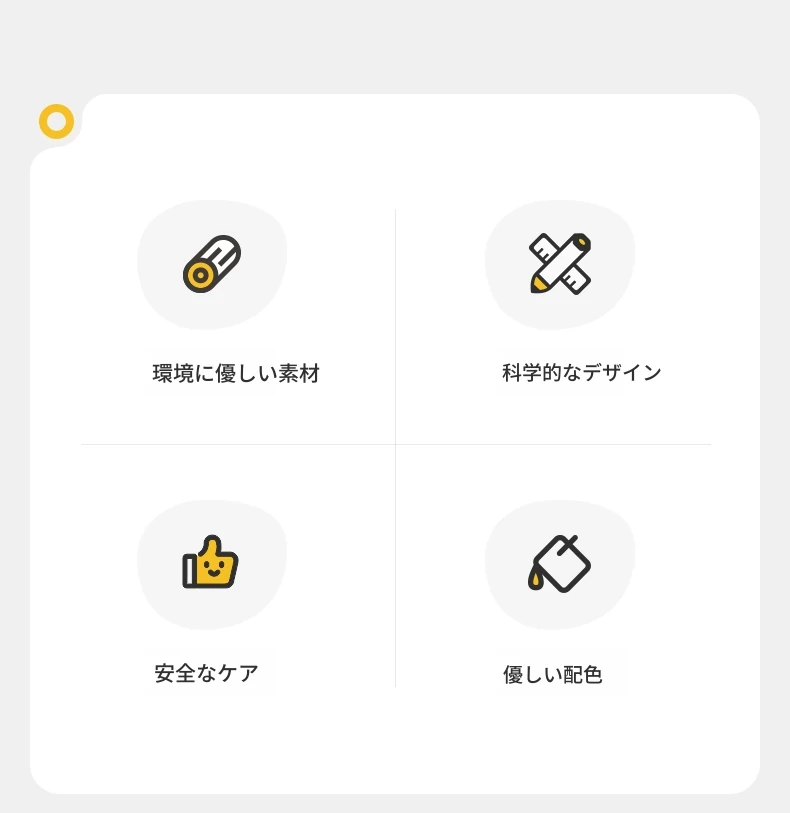 環境に優しい素材

科学的なデザイン

安全なケア

優しい配色