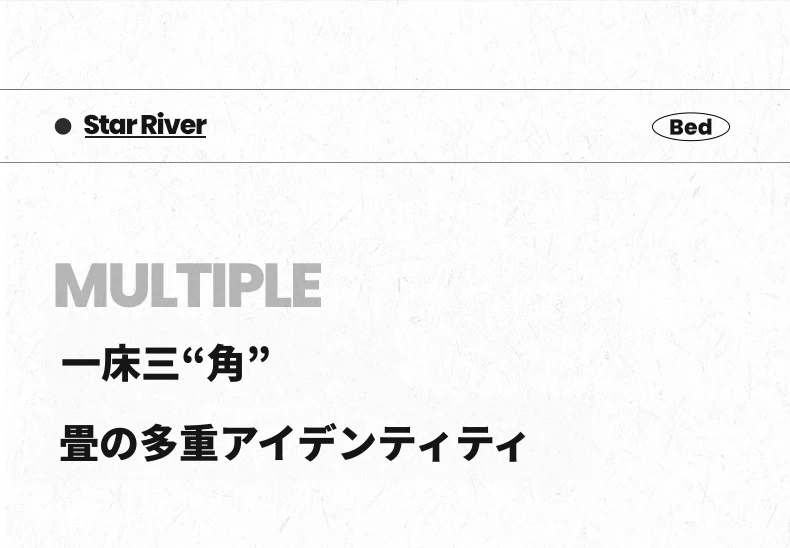 • Star River

Bed

MULTIPLE

一床三“角”

畳の多重アイデンティティ