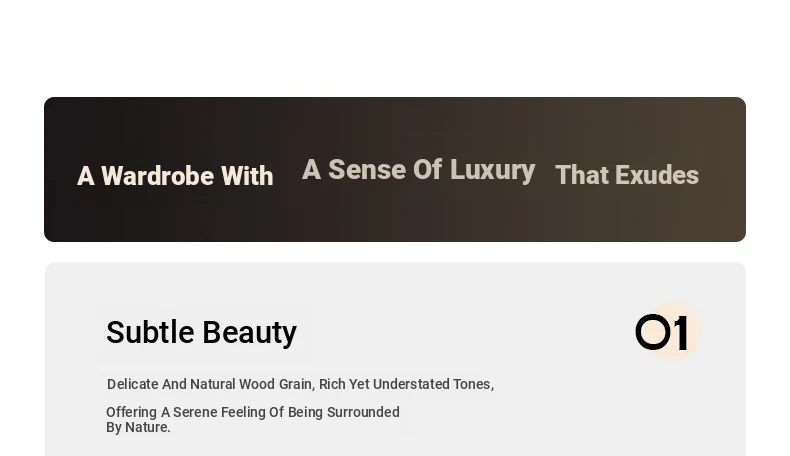 A Wardrobe With A Sense Of Luxury That Exudes

Subtle Beauty

01

Delicate And Natural Wood Grain, Rich Yet Understated Tones,

Offering A Serene Feeling Of Being Surrounded By Nature.