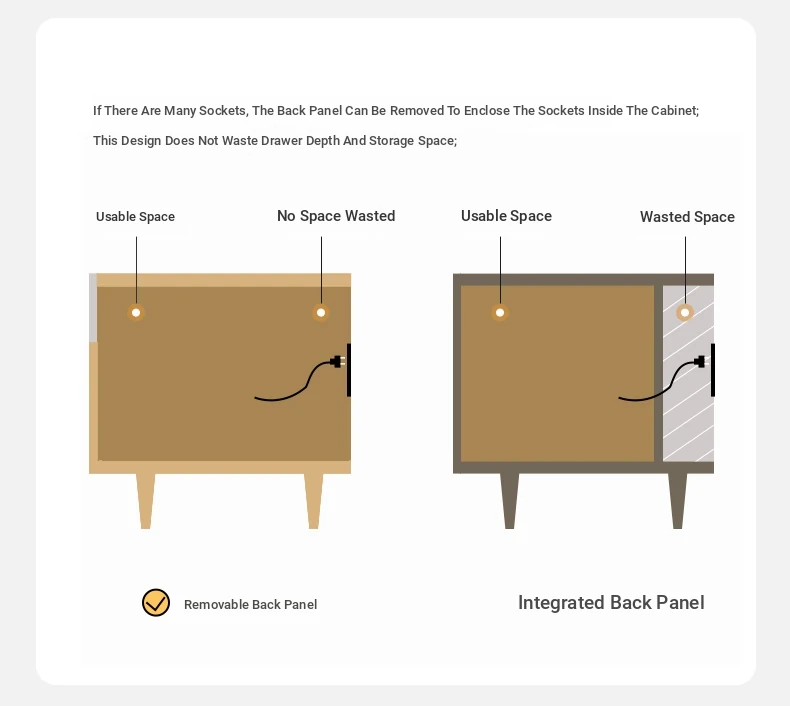 If There Are Many Sockets, The Back Panel Can Be Removed To Enclose The Sockets Inside The Cabinet;

This Design Does Not Waste Drawer Depth And Storage Space;

Usable Space

No Space Wasted

Usable Space

Wasted Space

Removable Back Panel

Integrated Back Panel