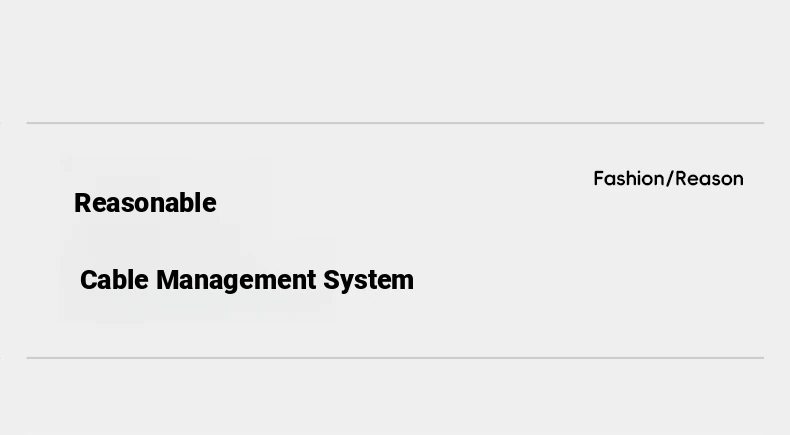 Fashion/Reason

Reasonable

Cable Management System