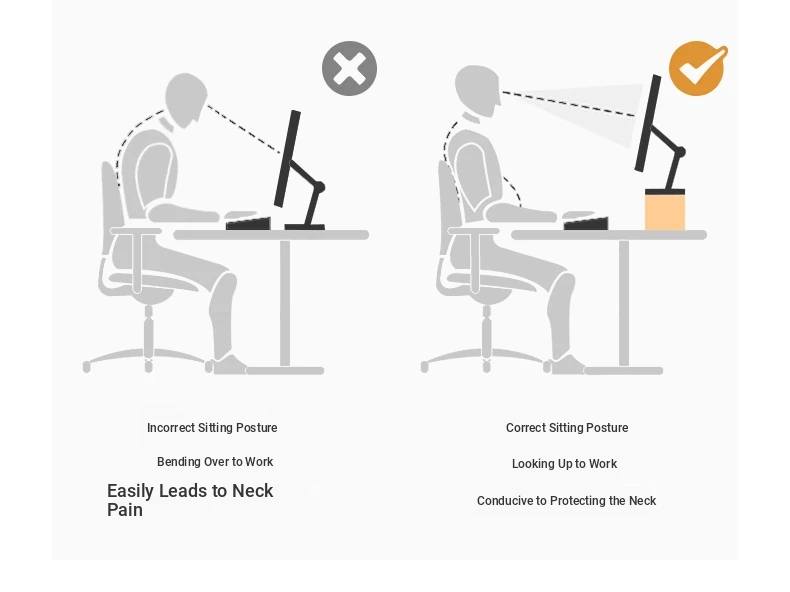 Incorrect Sitting Posture

Bending Over to Work

Easily Leads to Neck Pain

Correct Sitting Posture

Looking Up to Work

Conducive to Protecting the Neck