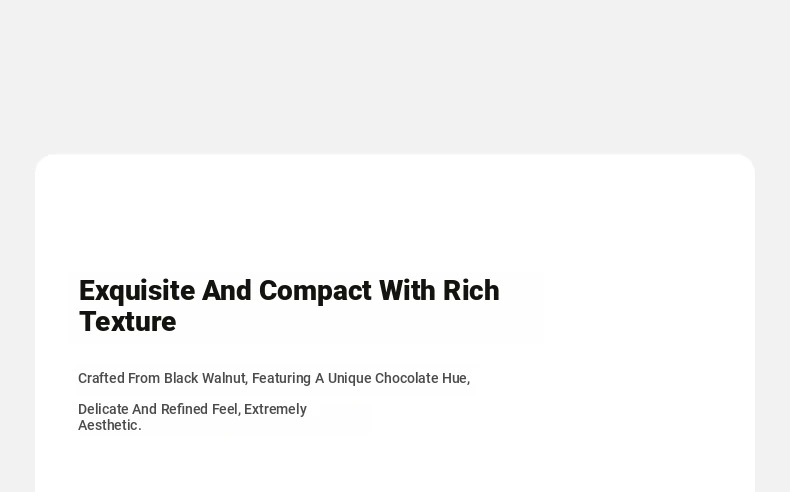 Exquisite And Compact With Rich Texture

Crafted From Black Walnut, Featuring A Unique Chocolate Hue,

Delicate And Refined Feel, Extremely Aesthetic.