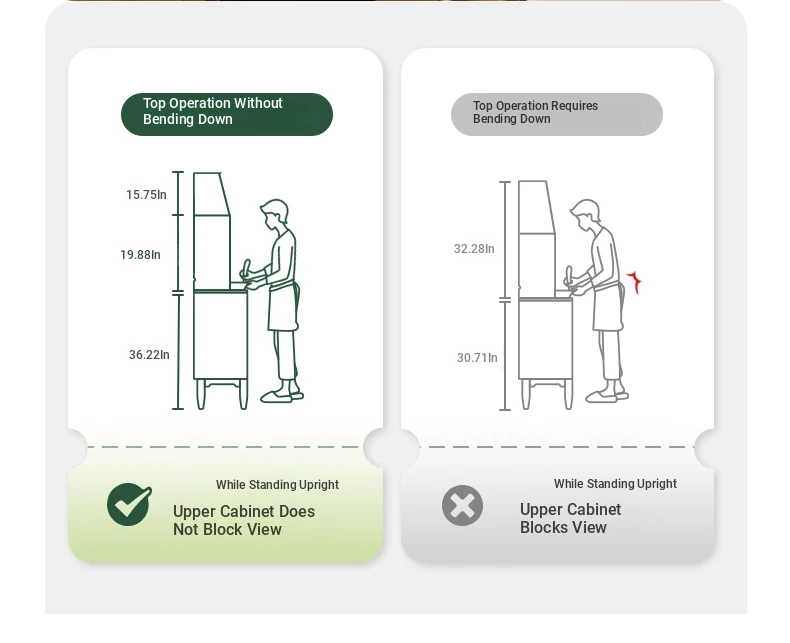 Top Operation Without Bending Down

15.75In

19.88In

36.22In

While Standing Upright

Upper Cabinet Does Not Block View

Top Operation Requires Bending Down

32.28In

30.71In

While Standing Upright

Upper Cabinet Blocks View