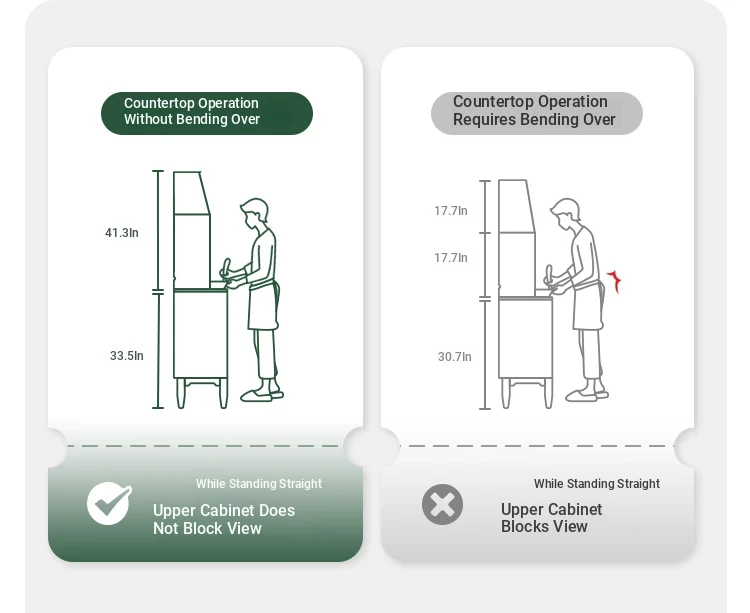 Countertop Operation Without Bending Over

41.3In

33.5In

While Standing Straight

Upper Cabinet Does Not Block View

Countertop Operation Requires Bending Over

17.7In

17.7In

30.7In

While Standing Straight

Upper Cabinet Blocks View