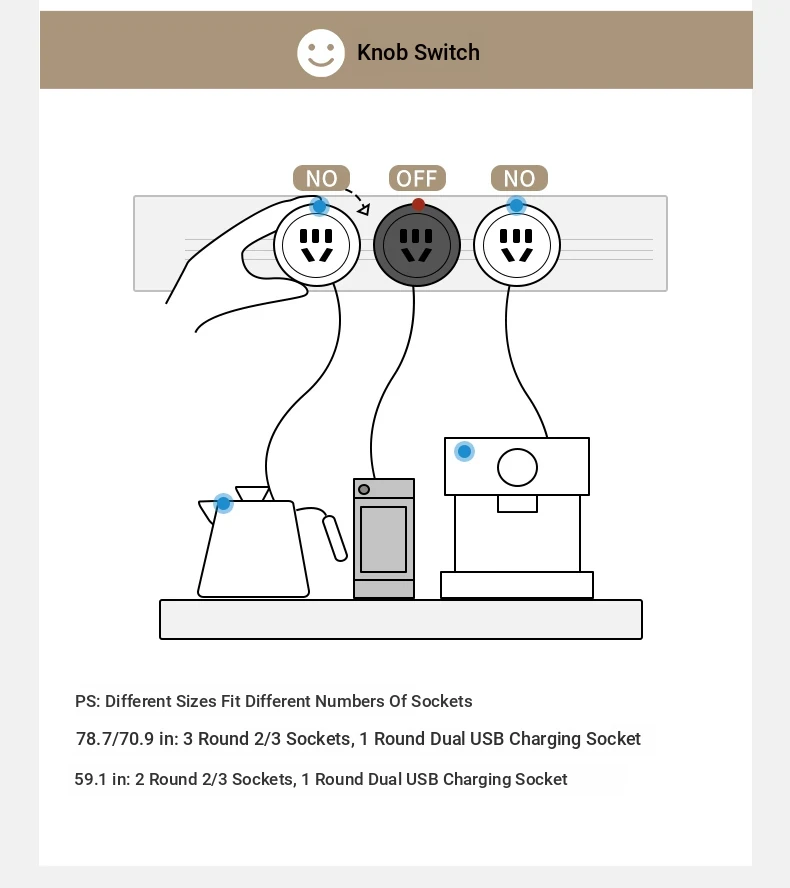 Knob Switch

NO
OFF
NO

PS: Different Sizes Fit Different Numbers Of Sockets

78.7/70.9 in: 3 Round 2/3 Sockets, 1 Round Dual USB Charging Socket

59.1 in: 2 Round 2/3 Sockets, 1 Round Dual USB Charging Socket