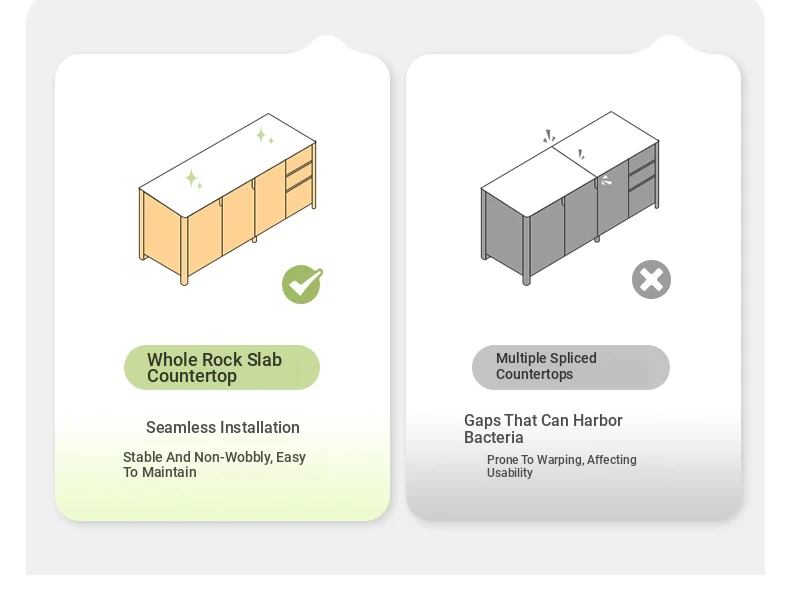 Whole Rock Slab Countertop

Seamless Installation

Stable And Non-Wobbly, Easy To Maintain

Multiple Spliced Countertops

Gaps That Can Harbor Bacteria

Prone To Warping, Affecting Usability