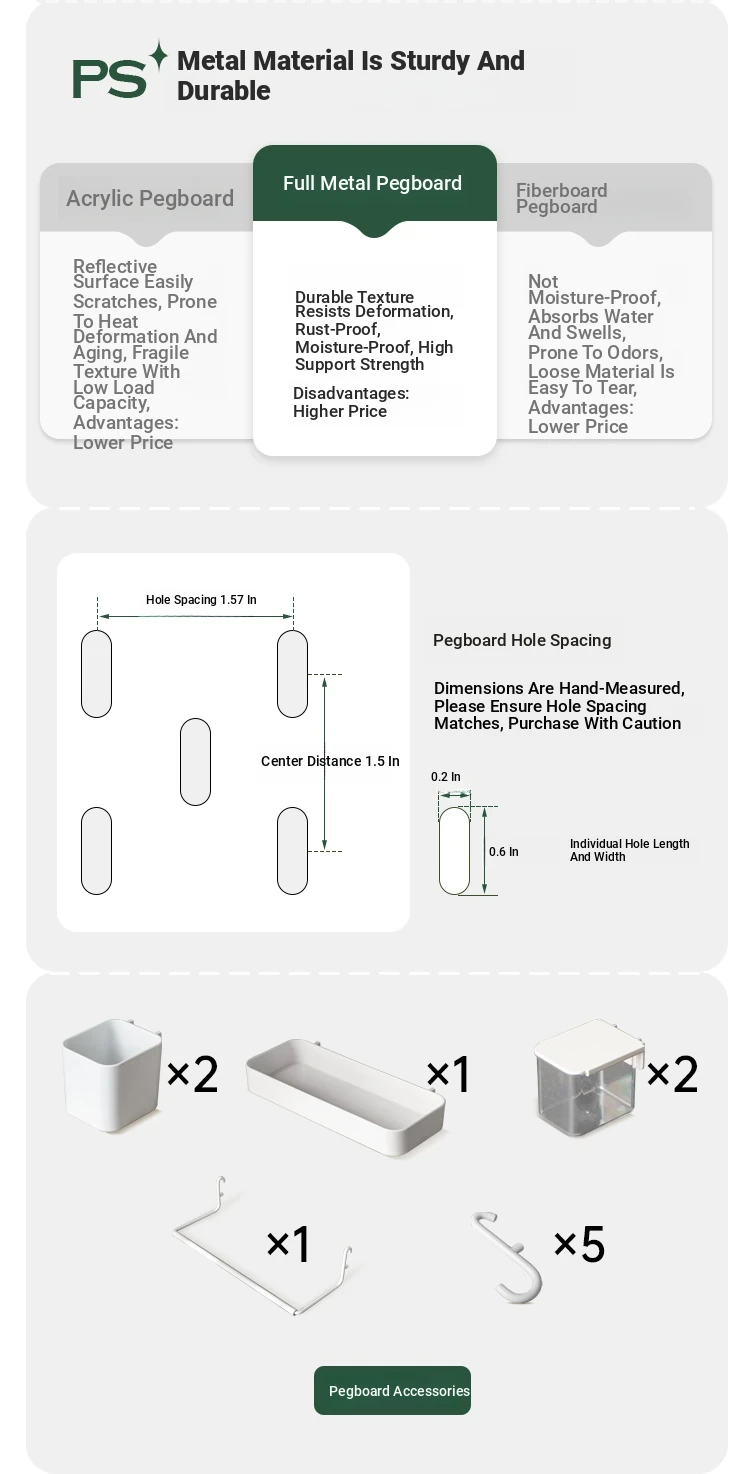 PS Metal Material Is Sturdy And Durable

Acrylic Pegboard

Reflective Surface Easily Scratches, Prone To Heat Deformation And Aging, Fragile Texture With Low Load Capacity, Advantages: Lower Price

Full Metal Pegboard

Durable Texture Resists Deformation, Rust-Proof, Moisture-Proof, High Support Strength

Disadvantages: Higher Price

Fiberboard Pegboard

Not Moisture-Proof, Absorbs Water And Swells, Prone To Odors, Loose Material Is Easy To Tear, Advantages: Lower Price

Hole Spacing 1.57 In

Center Distance 1.5 In

Pegboard Hole Spacing

Dimensions Are Hand-Measured, Please Ensure Hole Spacing Matches, Purchase With Caution

0.2 In

0.6 In

Individual Hole Length And Width

×2

×1

×2

×1

×5

Pegboard Accessories