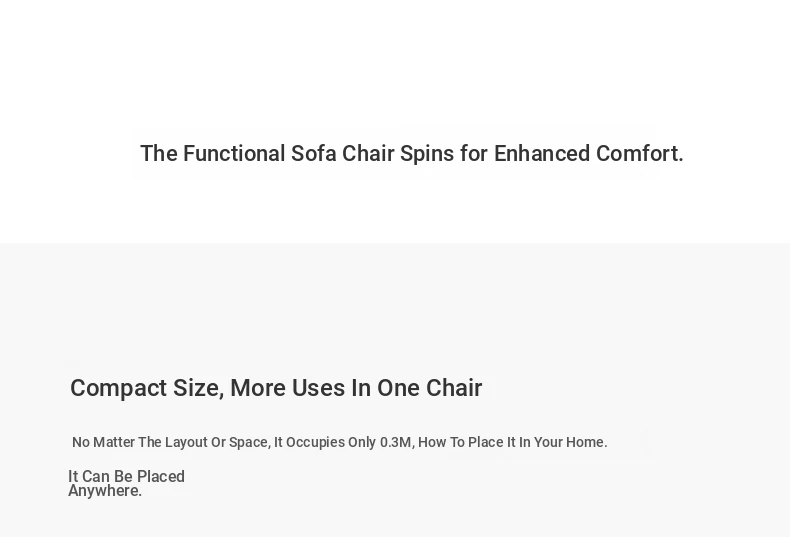 The Functional Sofa Chair Spins for Enhanced Comfort.

Compact Size, More Uses In One Chair

No Matter The Layout Or Space, It Occupies Only 0.3M, How To Place It In Your Home.

It Can Be Placed Anywhere.