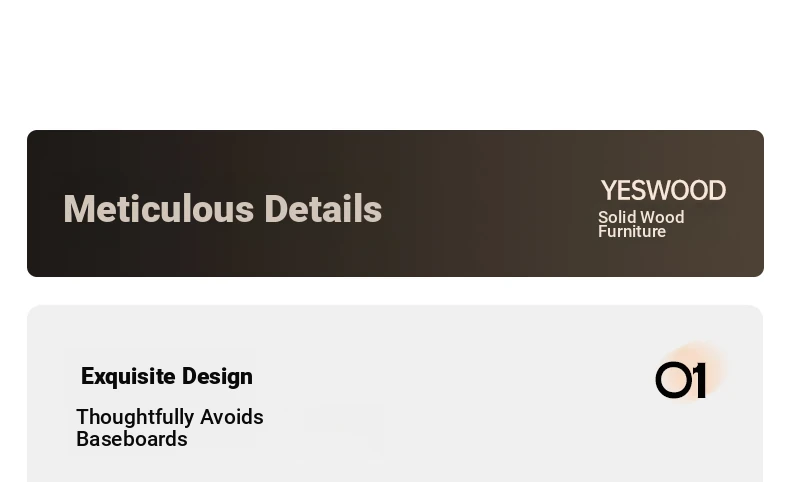 Meticulous Details

YESWOOD
Solid Wood Furniture

Exquisite Design

Thoughtfully Avoids Baseboards

01