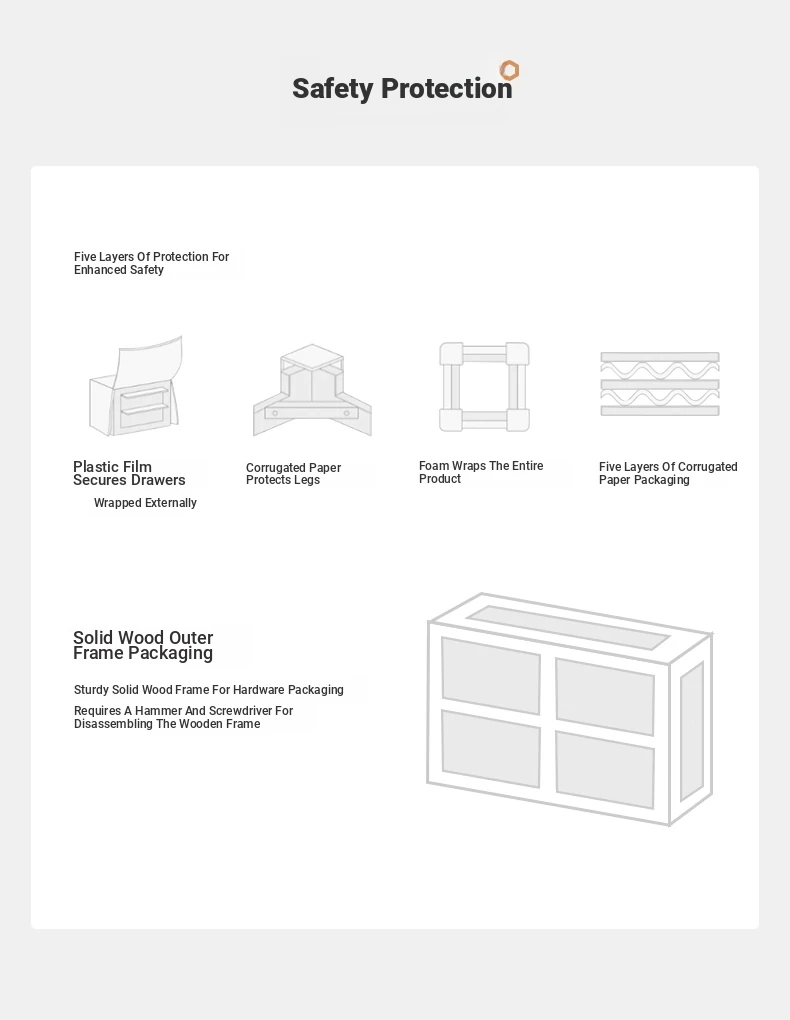 Safety Protection

Five Layers Of Protection For Enhanced Safety

Plastic Film Secures Drawers

Wrapped Externally

Corrugated Paper Protects Legs

Foam Wraps The Entire Product

Five Layers Of Corrugated Paper Packaging

Solid Wood Outer Frame Packaging

Sturdy Solid Wood Frame For Hardware Packaging

Requires A Hammer And Screwdriver For Disassembling The Wooden Frame