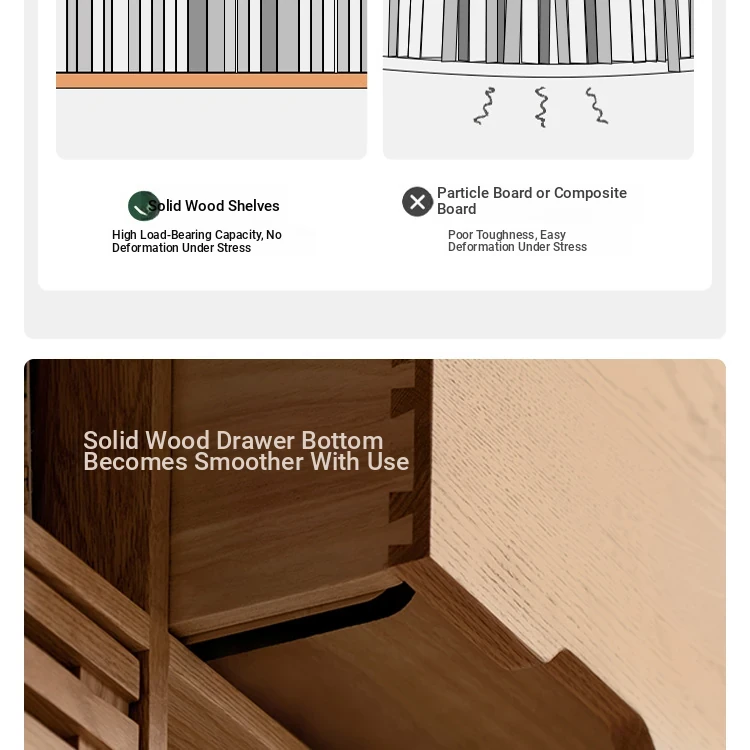 Solid Wood Shelves

High Load-Bearing Capacity, No Deformation Under Stress

Particle Board or Composite Board

Poor Toughness, Easy Deformation Under Stress

Solid Wood Drawer Bottom Becomes Smoother With Use