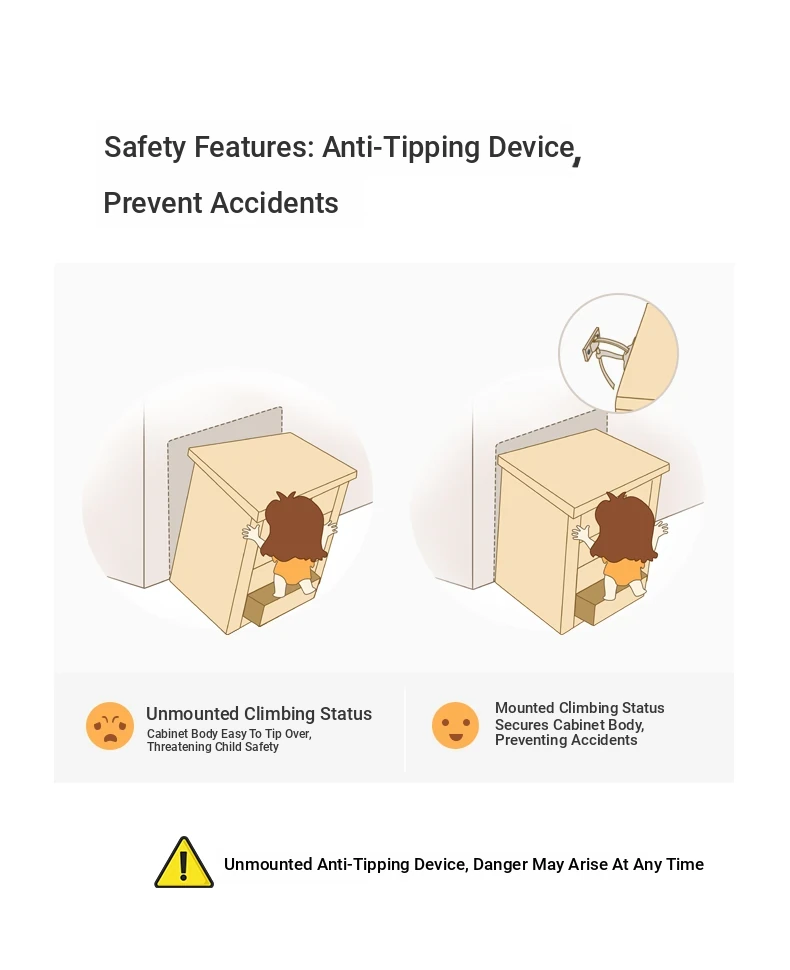 Safety Features: Anti-Tipping Device,

Prevent Accidents

Unmounted Climbing Status
Cabinet Body Easy To Tip Over, Threatening Child Safety

Mounted Climbing Status
Secures Cabinet Body, Preventing Accidents

Unmounted Anti-Tipping Device, Danger May Arise At Any Time