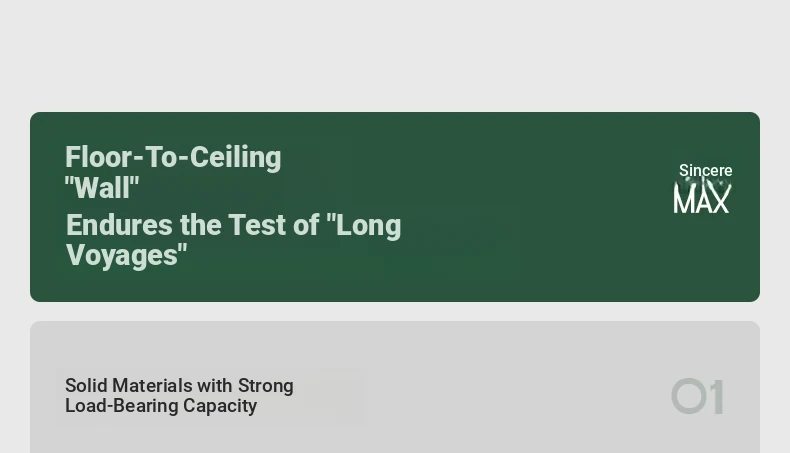 Floor-To-Ceiling "Wall"

Endures the Test of "Long Voyages"

Sincere
MAX

Solid Materials with Strong Load-Bearing Capacity

01