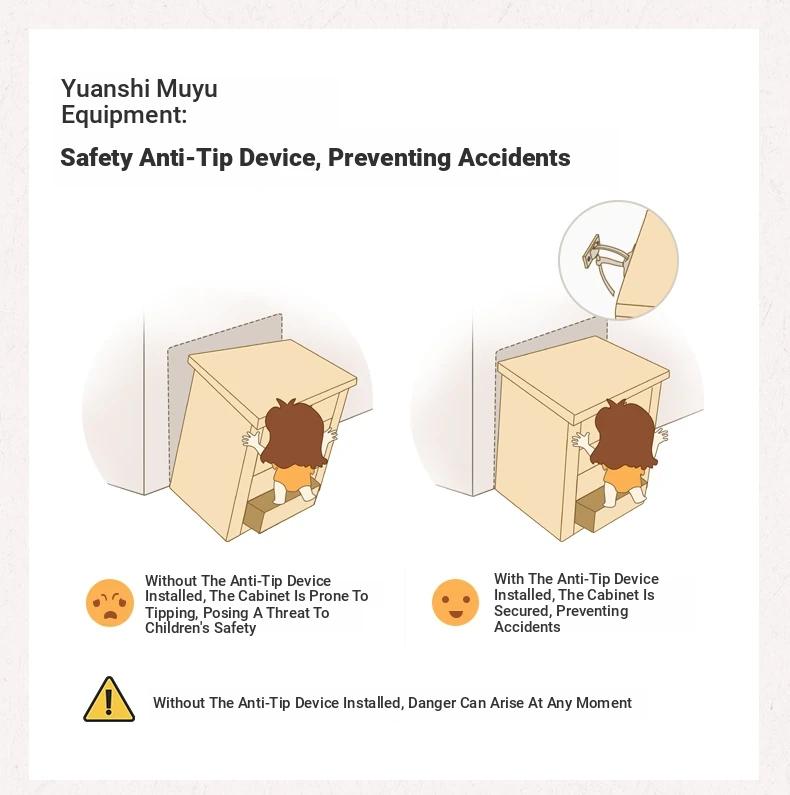 Yuanshi Muyu Equipment:

Safety Anti-Tip Device, Preventing Accidents

Without The Anti-Tip Device Installed, The Cabinet Is Prone To Tipping, Posing A Threat To Children's Safety

With The Anti-Tip Device Installed, The Cabinet Is Secured, Preventing Accidents

Without The Anti-Tip Device Installed, Danger Can Arise At Any Moment