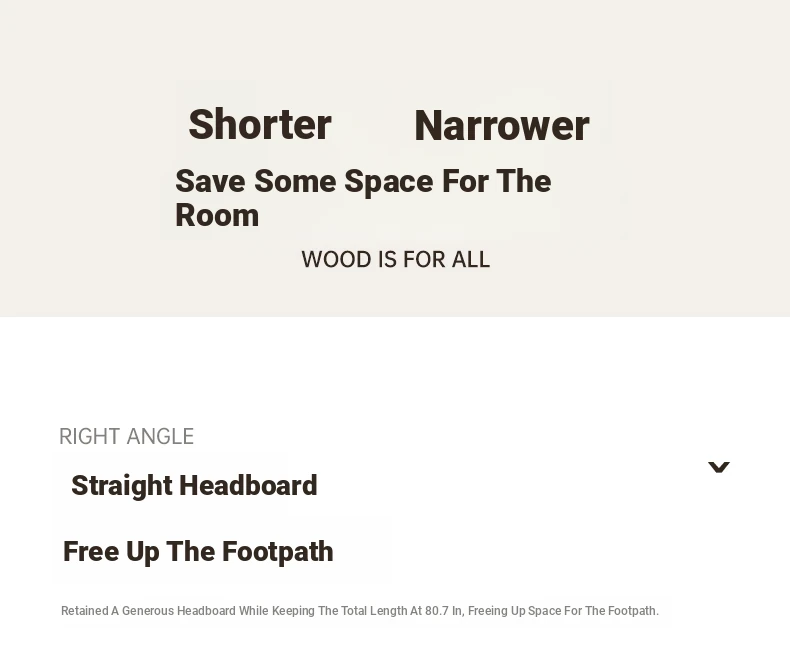 Shorter Narrower

Save Some Space For The Room

WOOD IS FOR ALL

RIGHT ANGLE

Straight Headboard

Free Up The Footpath

Retained A Generous Headboard While Keeping The Total Length At 80.7 In, Freeing Up Space For The Footpath.