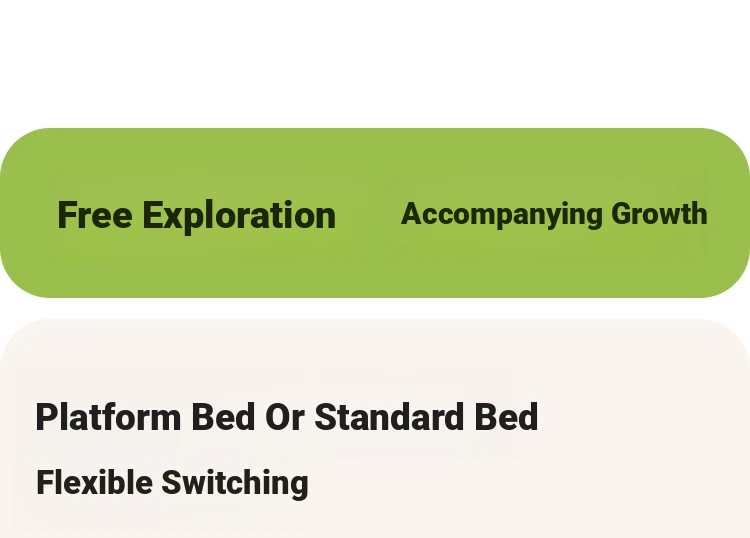 Free Exploration Accompanying Growth

Platform Bed Or Standard Bed

Flexible Switching